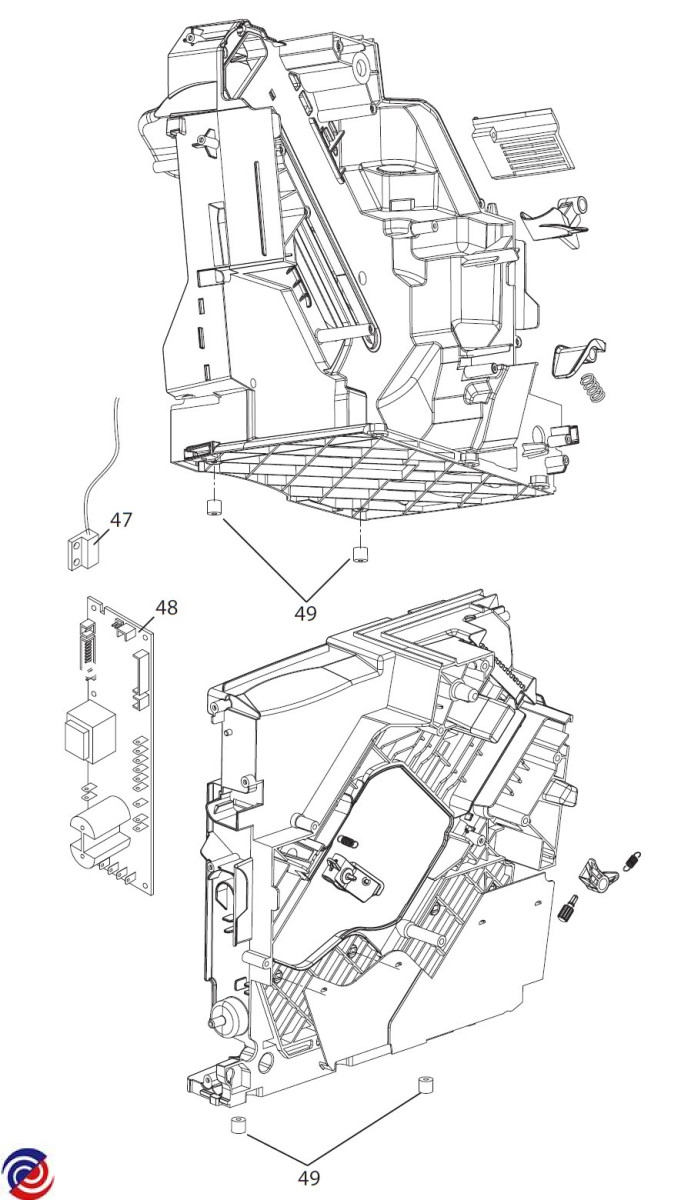 47

48

49

49